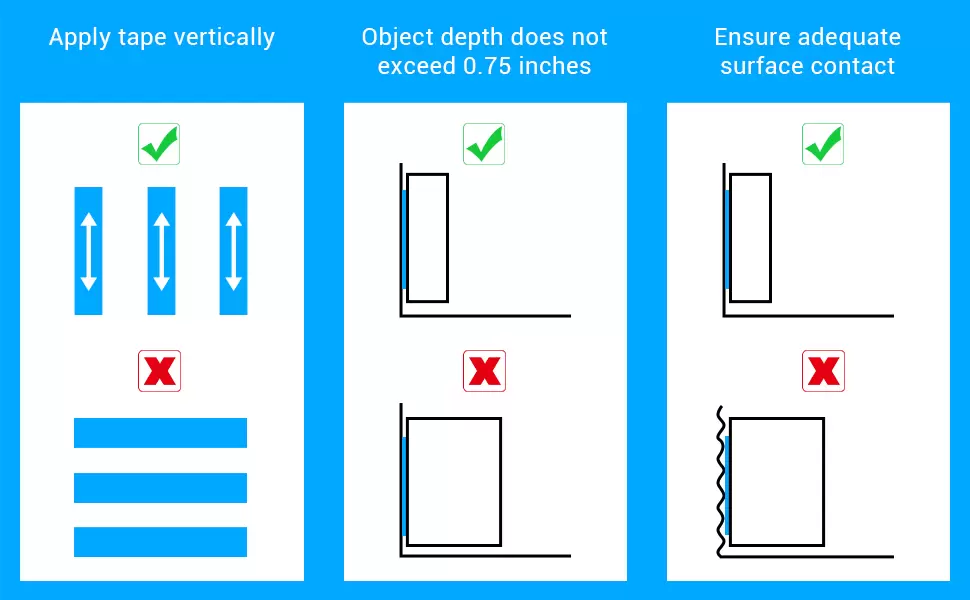 Apply tape vertically

Object depth does not exceed 0.75 inches

Ensure adequate surface contact